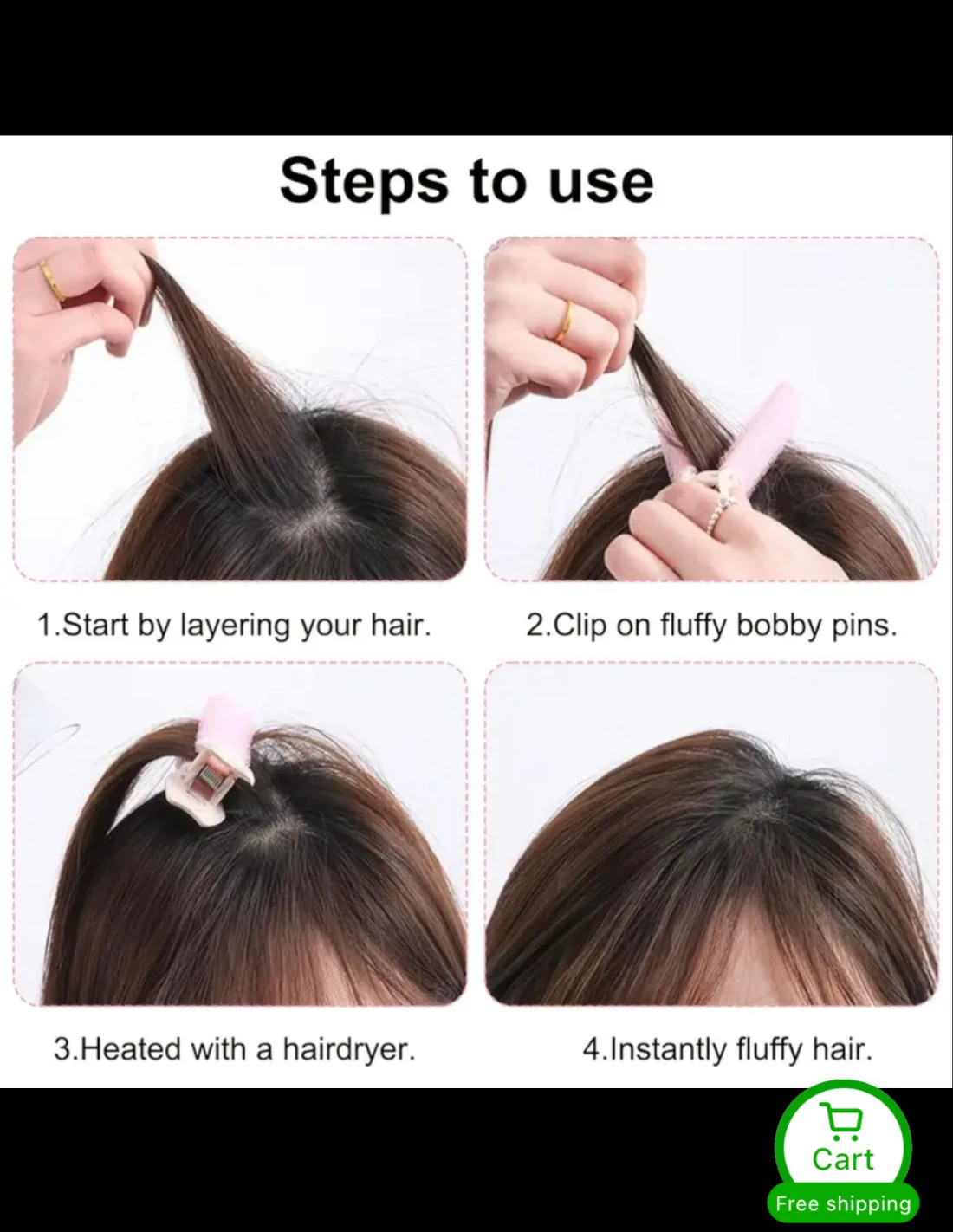 Steps to use

1.Start by layering your hair.

2.Clip on fluffy bobby pins.

3.Heated with a hairdryer.

4.Instantly fluffy hair.

Cart

Free shipping