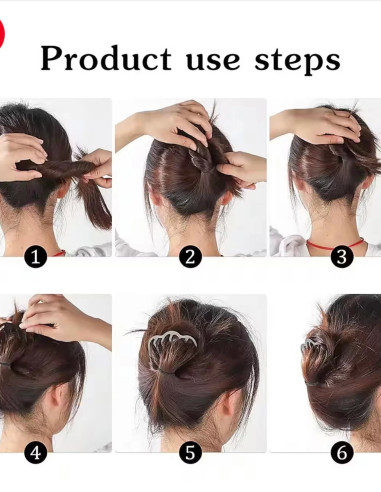 Product use steps

1

2

3

4

5

6